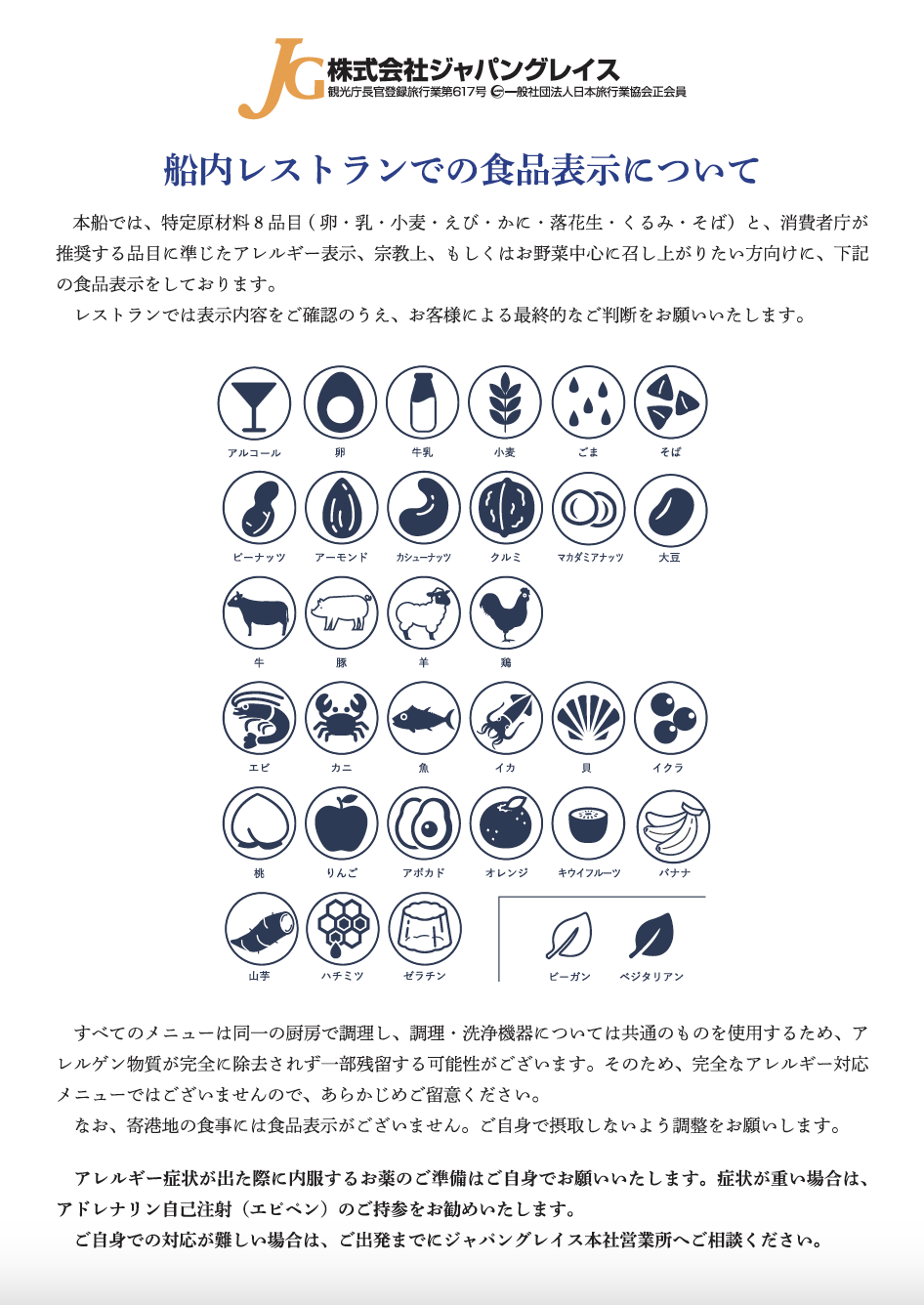 JG 株式会社ジャパングレイス
観光庁長官登録旅行業第617号 一般社団法人日本旅行業協会正会員

船内レストランでの食品表示について

本船では、特定原材料８品目（卵・乳・小麦・えび・かに・落花生・くるみ・そば）と、消費者庁が推奨する品目に準じたアレルギー表示、宗教上、もしくはお野菜中心に召し上がりたい方向けに、下記の食品表示をしております。
レストランでは表示内容をご確認のうえ、お客様による最終的なご判断をお願いいたします。

アルコール
卵
牛乳
小麦
ごま
そば
ピーナッツ
アーモンド
カシューナッツ
クルミ
マカダミアナッツ
大豆
牛
豚
羊
鶏
エビ
カニ
魚
イカ
貝
イクラ
桃
りんご
アボカド
オレンジ
キウイフルーツ
バナナ
山芋
ハチミツ
ゼラチン
ビーガン
ベジタリアン

すべてのメニューは同一の厨房で調理し、調理・洗浄機器については共通のものを使用するため、アレルゲン物質が完全に除去されず一部残留する可能性がございます。そのため、完全なアレルギー対応メニューではございませんので、あらかじめご留意ください。
なお、寄港地の食事には食品表示がございません。ご自身で摂取しないよう調整をお願いします。

アレルギー症状が出た際に内服するお薬のご準備はご自身でお願いいたします。症状が重い場合は、アドレナリン自己注射（エピペン）のご持参をお勧めいたします。
ご自身での対応が難しい場合は、ご出発までにジャパングレイス本社営業所へご相談ください。