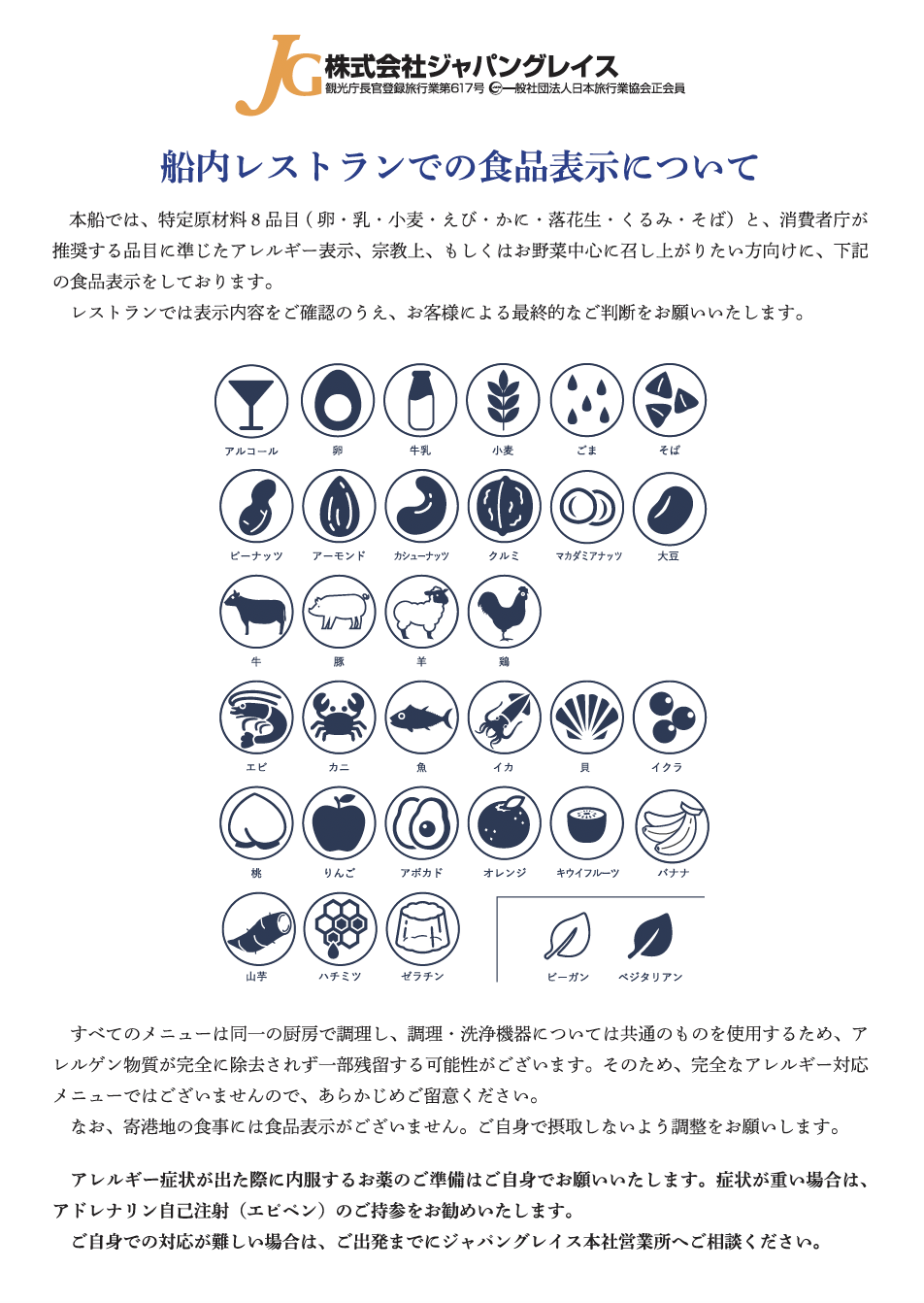 JG 株式会社ジャパングレイス
観光庁長官登録旅行業第617号 一般社団法人日本旅行業協会正会員

船内レストランでの食品表示について

本船では、特定原材料８品目（卵・乳・小麦・えび・かに・落花生・くるみ・そば）と、消費者庁が推奨する品目に準じたアレルギー表示、宗教上、もしくはお野菜中心に召し上がりたい方向けに、下記の食品表示をしております。
レストランでは表示内容をご確認のうえ、お客様による最終的なご判断をお願いいたします。

アルコール
卵
牛乳
小麦
ごま
そば
ピーナッツ
アーモンド
カシューナッツ
クルミ
マカダミアナッツ
大豆
牛
豚
羊
鶏
エビ
カニ
魚
イカ
貝
イクラ
桃
りんご
アボカド
オレンジ
キウイフルーツ
バナナ
山芋
ハチミツ
ゼラチン
ビーガン
ベジタリアン

すべてのメニューは同一の厨房で調理し、調理・洗浄機器については共通のものを使用するため、アレルゲン物質が完全に除去されず一部残留する可能性がございます。そのため、完全なアレルギー対応メニューではございませんので、あらかじめご留意ください。
なお、寄港地の食事には食品表示がございません。ご自身で摂取しないよう調整をお願いします。

アレルギー症状が出た際に内服するお薬のご準備はご自身でお願いいたします。症状が重い場合は、アドレナリン自己注射（エピペン）のご持参をお勧めいたします。
ご自身での対応が難しい場合は、ご出発までにジャパングレイス本社営業所へご相談ください。